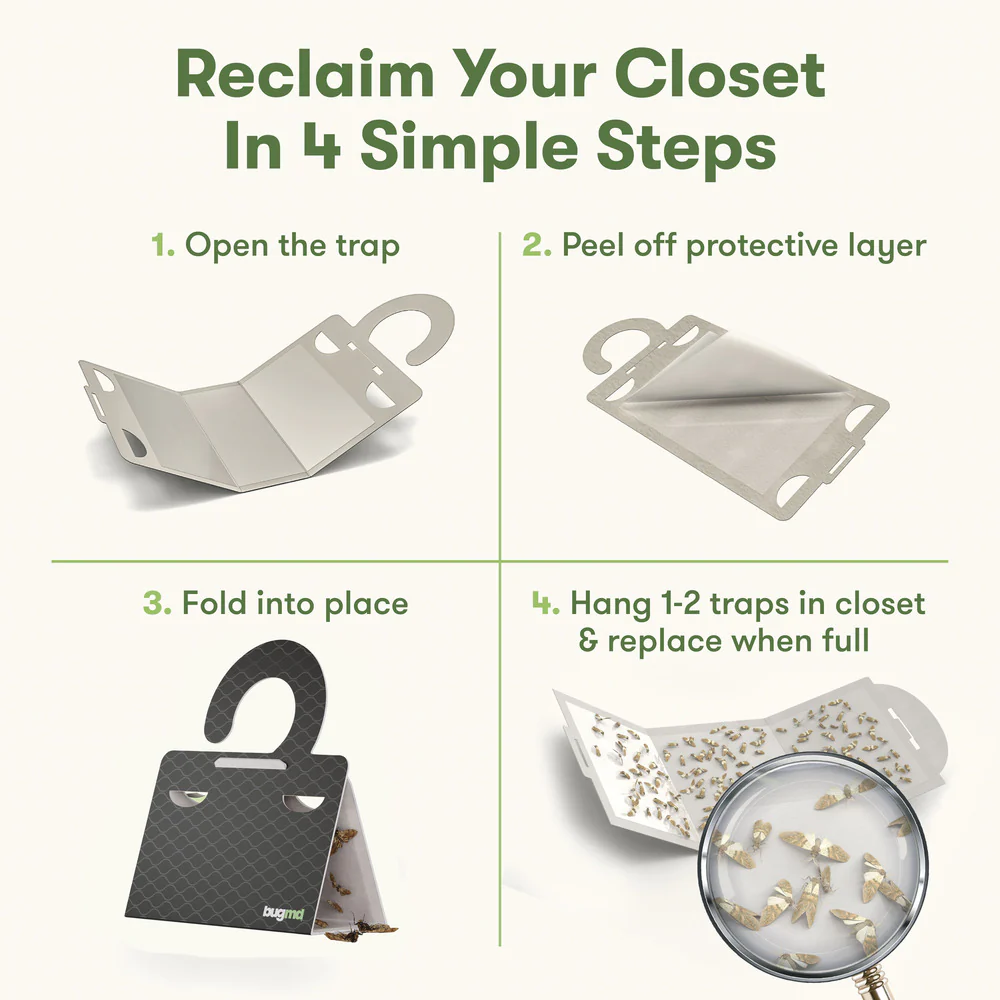 Reclaim Your Closet In 4 Simple Steps

1. Open the trap

2. Peel off protective layer

3. Fold into place

bugmd

4. Hang 1-2 traps in closet & replace when full